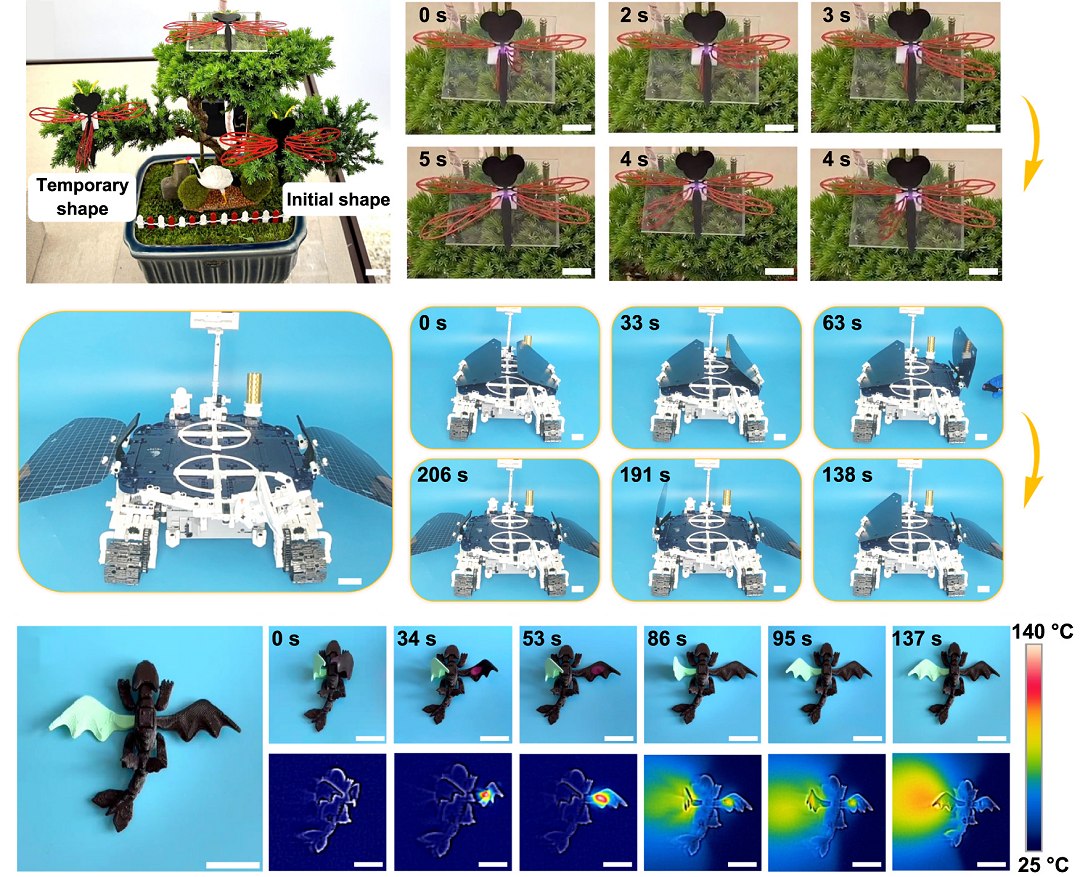 Temporary shape

Initial shape

0 s

2 s

3 s

5 s

4 s

4 s

0 s

33 s

63 s

206 s

191 s

138 s

0 s

34 s

53 s

86 s

95 s

137 s

140 °C

25 °C